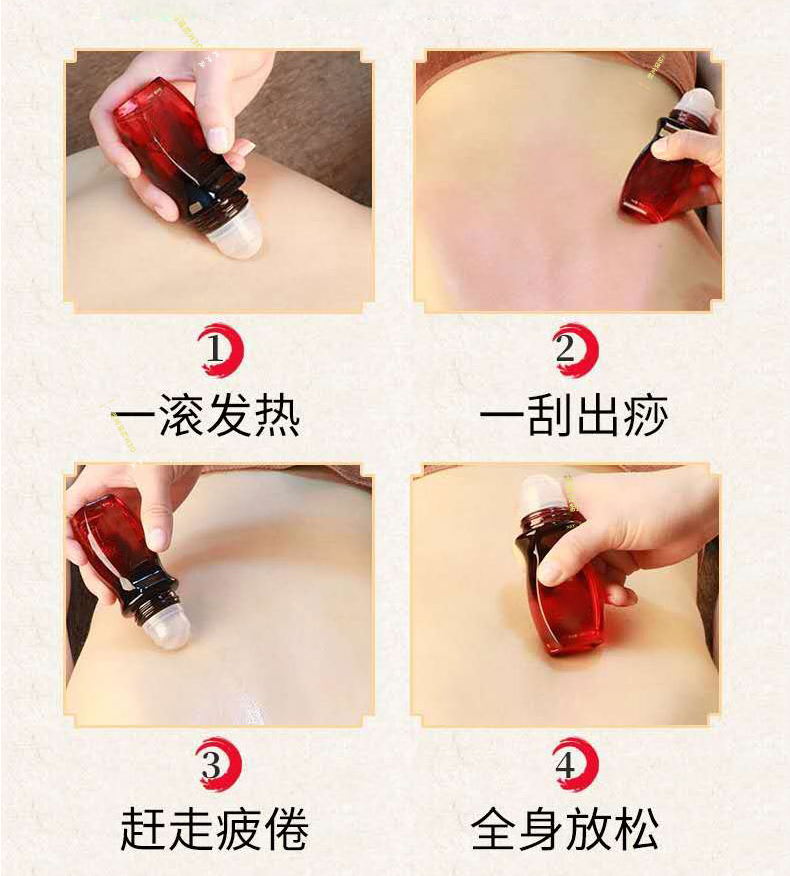 1
一滚发热

2
一刮出痧

3
赶走疲倦

4
全身放松